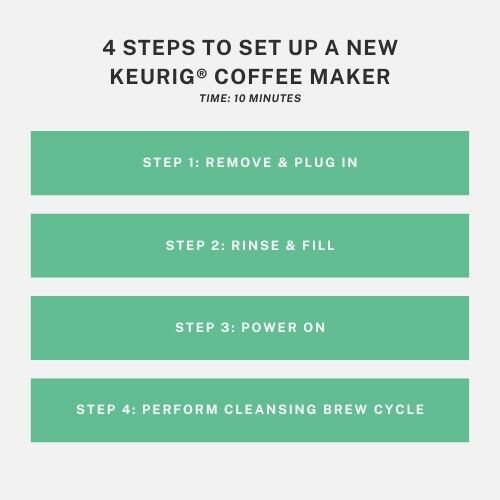 4 STEPS TO SET UP A NEW KEURIG® COFFEE MAKER

TIME: 10 MINUTES

STEP 1: REMOVE & PLUG IN

STEP 2: RINSE & FILL

STEP 3: POWER ON

STEP 4: PERFORM CLEANSING BREW CYCLE