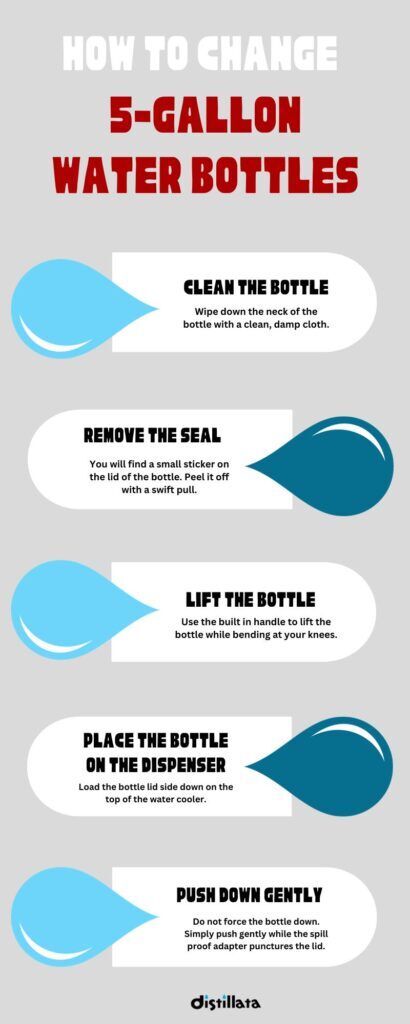 HOW TO CHANGE
5-GALLON
WATER BOTTLES

CLEAN THE BOTTLE
Wipe down the neck of the bottle with a clean, damp cloth.

REMOVE THE SEAL
You will find a small sticker on the lid of the bottle. Peel it off with a swift pull.

LIFT THE BOTTLE
Use the built in handle to lift the bottle while bending at your knees.

PLACE THE BOTTLE ON THE DISPENSER
Load the bottle lid side down on the top of the water cooler.

PUSH DOWN GENTLY
Do not force the bottle down. Simply push gently while the spill proof adapter punctures the lid.

distillata