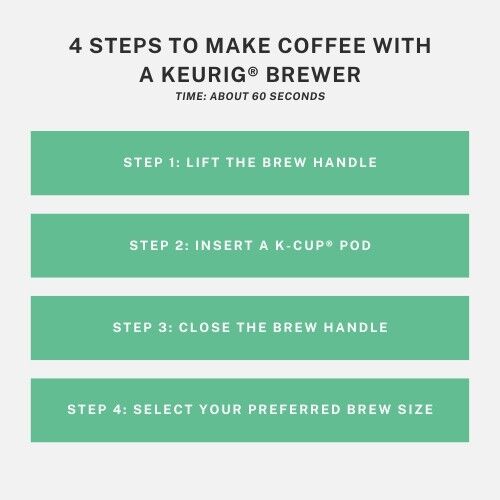 4 STEPS TO MAKE COFFEE WITH A KEURIG® BREWER

TIME: ABOUT 60 SECONDS

STEP 1: LIFT THE BREW HANDLE

STEP 2: INSERT A K-CUP® POD

STEP 3: CLOSE THE BREW HANDLE

STEP 4: SELECT YOUR PREFERRED BREW SIZE